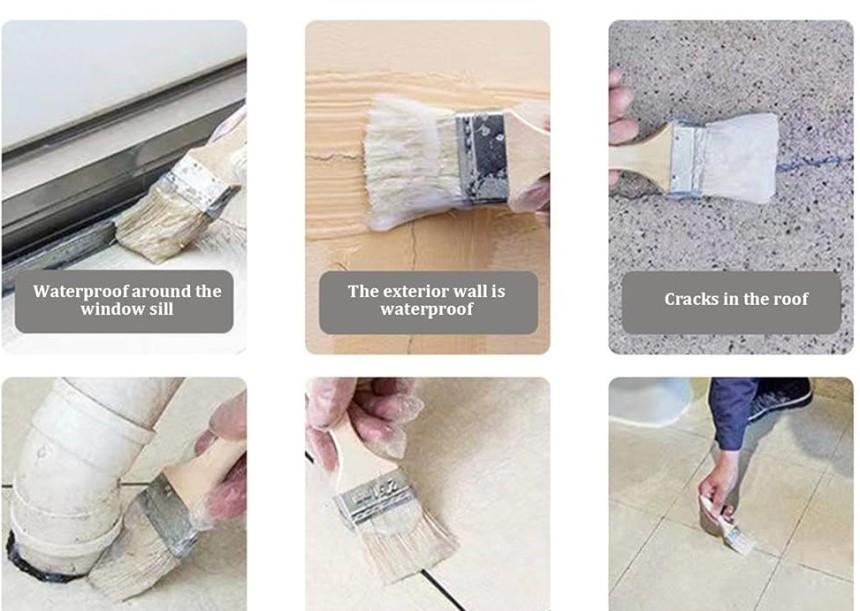 Waterproof around the window sill

The exterior wall is waterproof

Cracks in the roof