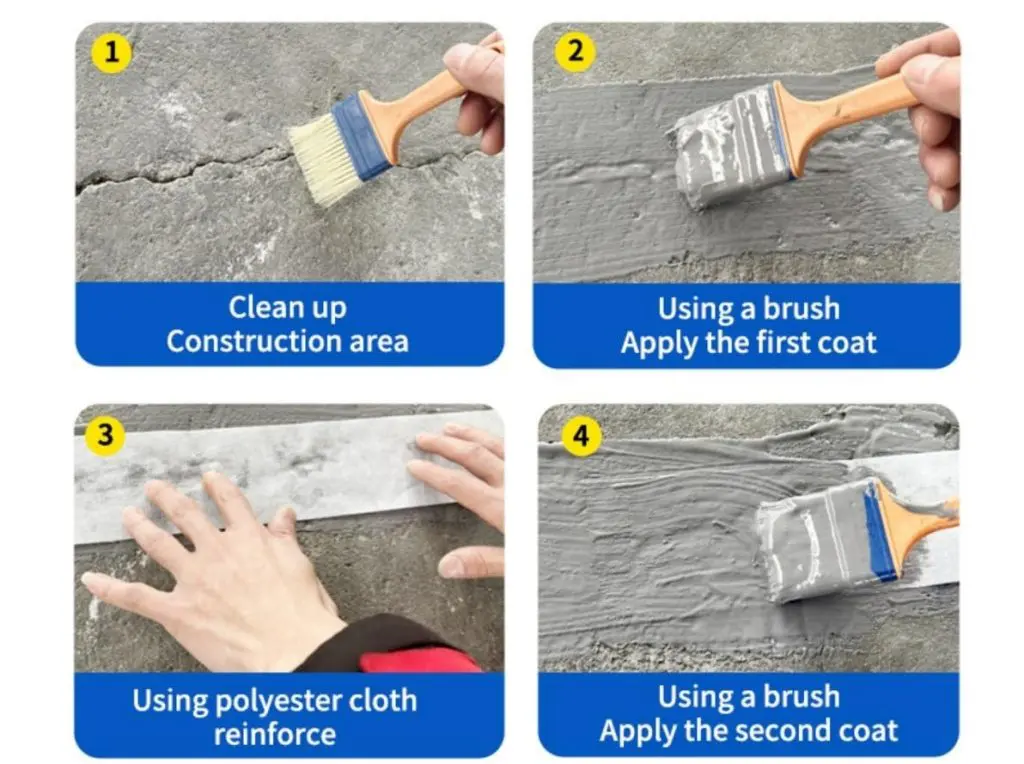 1
Clean up
Construction area

2
Using a brush
Apply the first coat

3
Using polyester cloth
reinforce

4
Using a brush
Apply the second coat